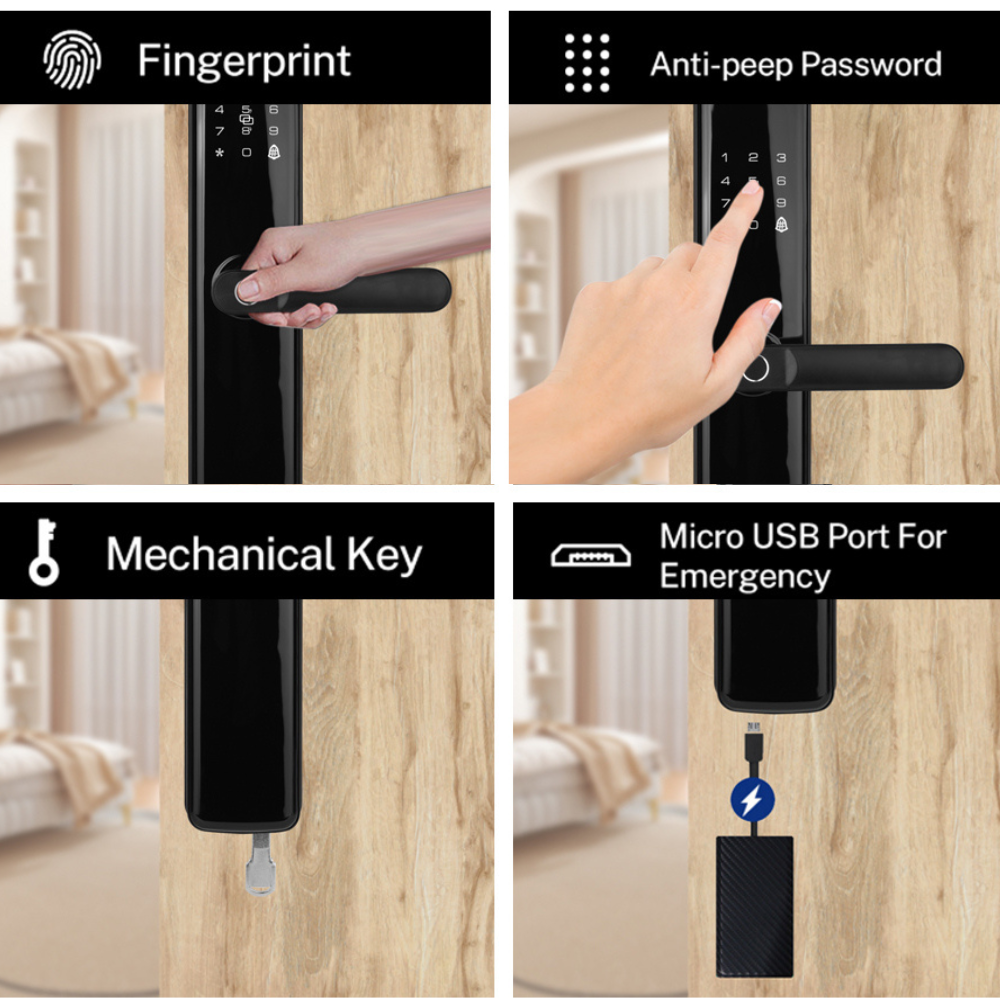 Fingerprint

4 5 6
7 8 9
* 0

Anti-peep Password

1 2 3
4 5 6
7 8 9
0

Mechanical Key

Micro USB Port For Emergency